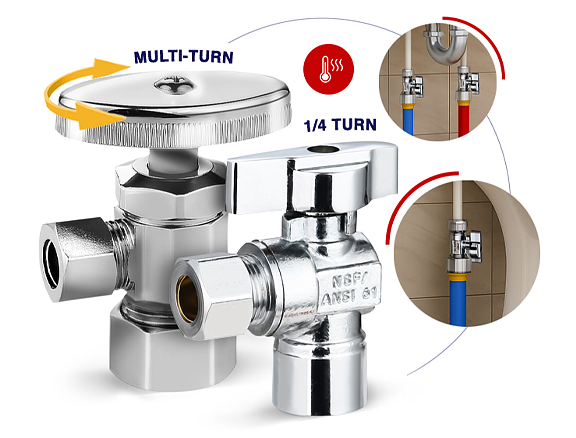 MULTI-TURN

1/4 TURN

NSF/
ANSI 61